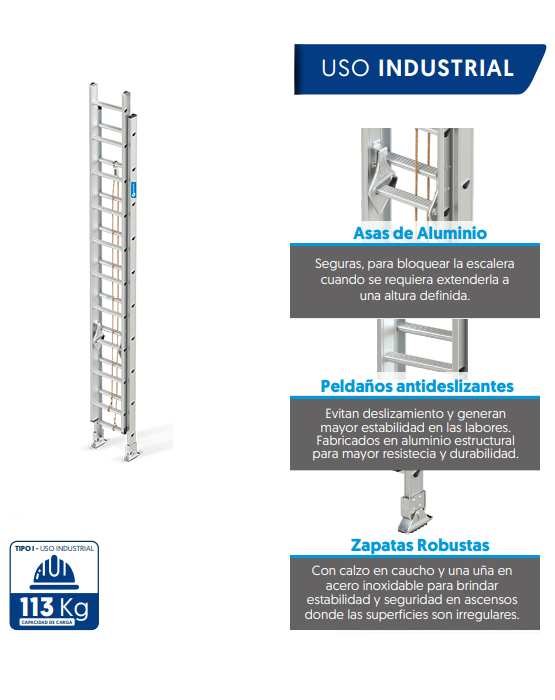 USO INDUSTRIAL

Asas de Aluminio

Seguras, para bloquear la escalera cuando se requiera extenderla a una altura definida.

Peldaños antideslizantes

Evitan deslizamiento y generan mayor estabilidad en las labores. Fabricados en aluminio estructural para mayor resistecia y durabilidad.

Zapatas Robustas

Con calzo en caucho y una uña en acero inoxidable para brindar estabilidad y seguridad en ascensos donde las superficies son irregulares.

TIPO I - USO INDUSTRIAL

113 Kg

CAPACIDAD DE CARGA